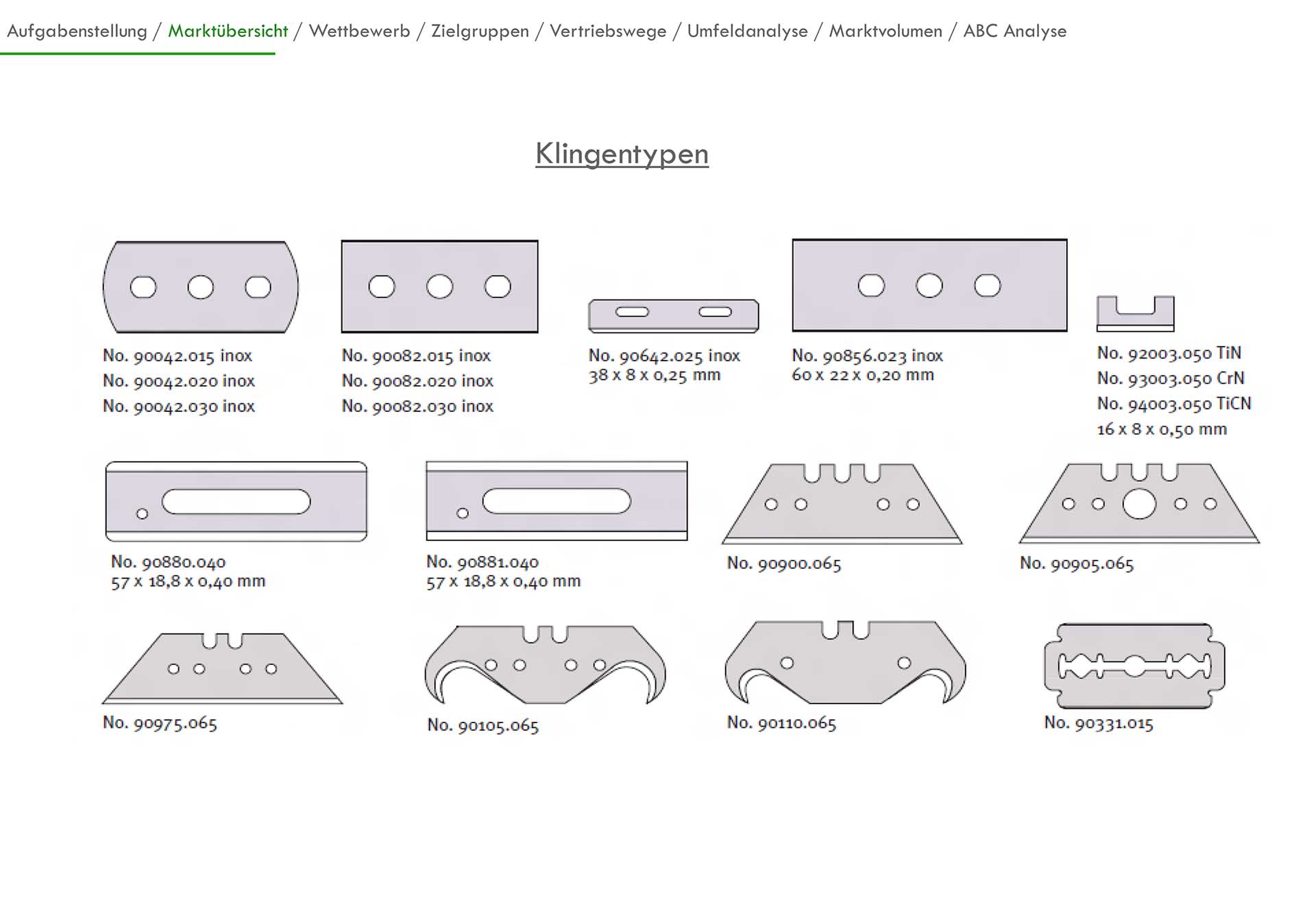 Aufgabenstellung / Marktübersicht / Wettbewerb / Zielgruppen / Vertriebswege / Umfeldanalyse / Marktvolumen / ABC Analyse

Klingentypen

No. 90042.015 inox
No. 90042.020 inox
No. 90042.030 inox

No. 90082.015 inox
No. 90082.020 inox
No. 90082.030 inox

No. 90642.025 inox
38 x 8 x 0,25 mm

No. 90856.023 inox
60 x 22 x 0,20 mm

No. 92003.050 TiN
No. 93003.050 CrN
No. 94003.050 TiCN
16 x 8 x 0,50 mm

No. 90880.040
57 x 18,8 x 0,40 mm

No. 90881.040
57 x 18,8 x 0,40 mm

No. 90900.065

No. 90905.065

No. 90975.065

No. 90105.065

No. 90110.065

No. 90331.015